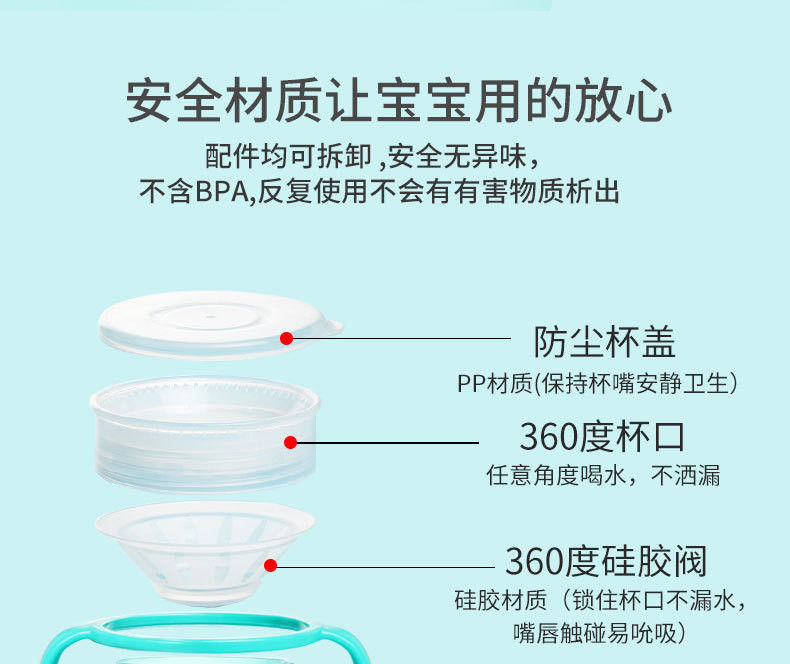 安全材质让宝宝用的放心

配件均可拆卸 ,安全无异味，
不含BPA,反复使用不会有有害物质析出

防尘杯盖
PP材质(保持杯嘴安静卫生）

360度杯口
任意角度喝水，不洒漏

360度硅胶阀
硅胶材质（锁住杯口不漏水，
嘴唇触碰易吮吸）